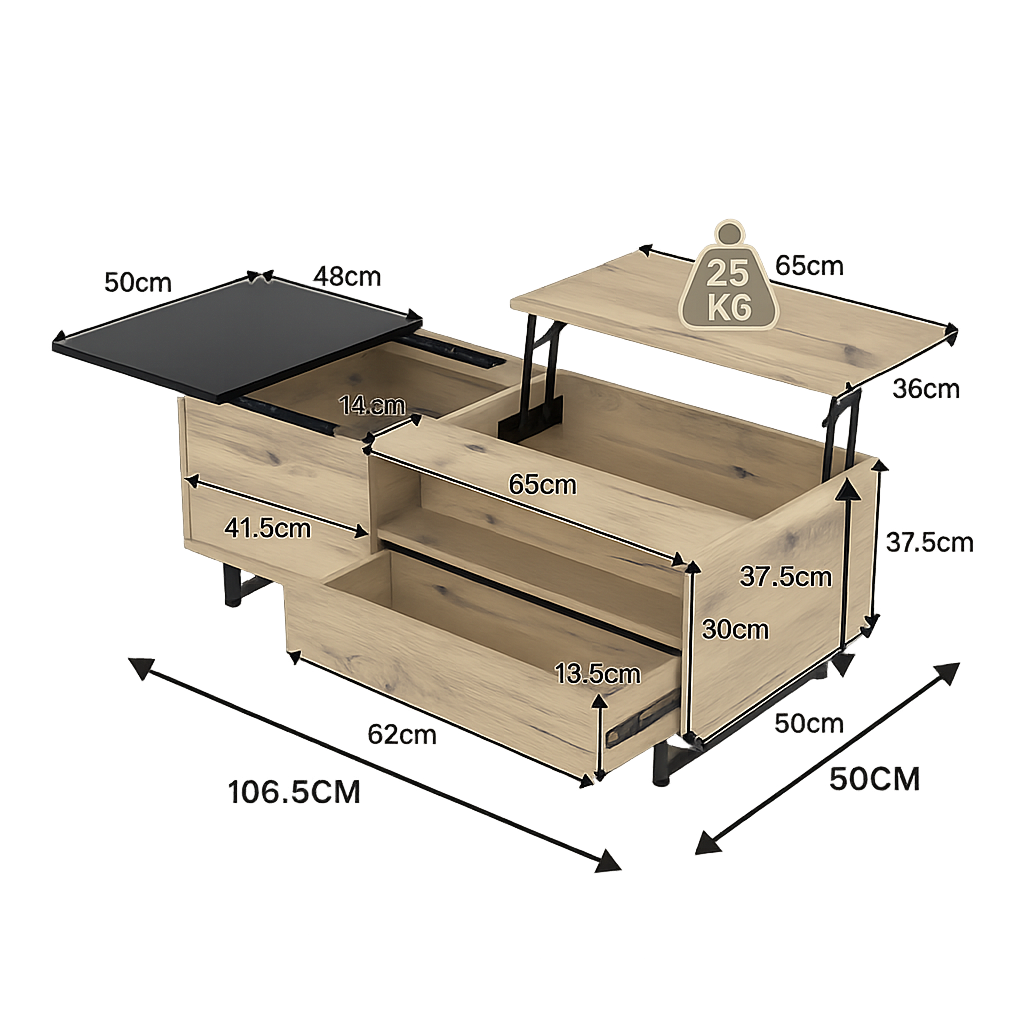 50cm
48cm
25 KG
65cm
36cm
14cm
65cm
41.5cm
37.5cm
37.5cm
30cm
13.5cm
62cm
50cm
106.5CM
50CM