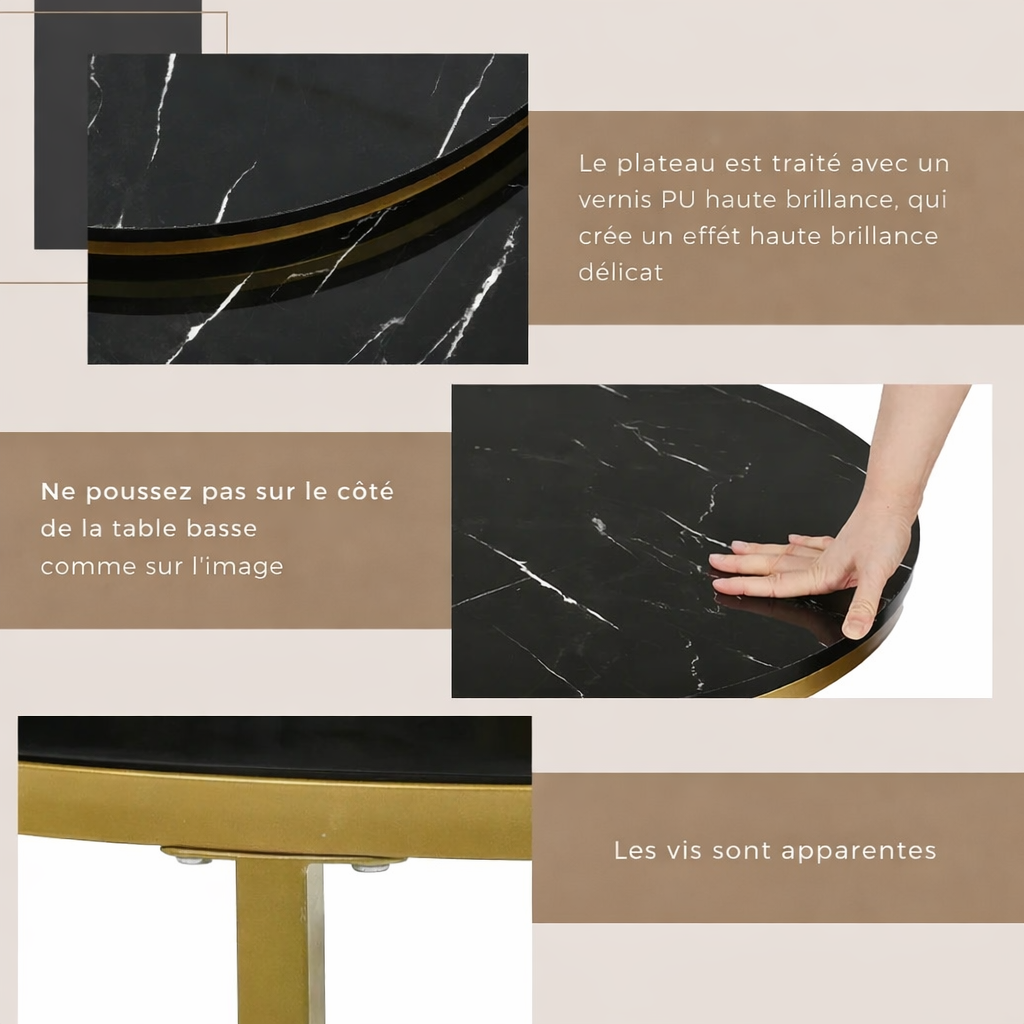 Le plateau est traité avec un vernis PU haute brillance, qui crée un effét haute brillance délicat

Ne poussez pas sur le côté de la table basse comme sur l'image

Les vis sont apparentes