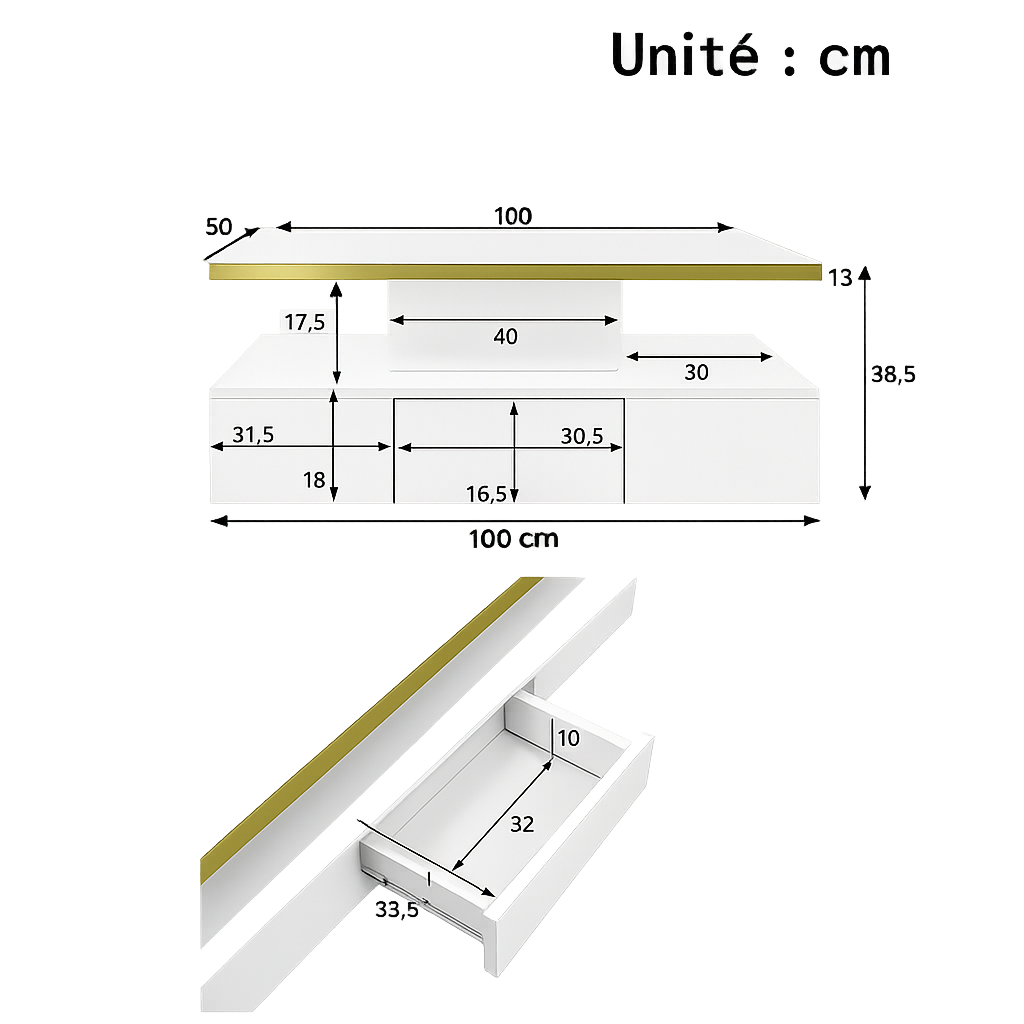 Unité : cm

50
100
13
17,5
40
30
38,5
31,5
30,5
18
16,5
100 cm

10
32
33,5