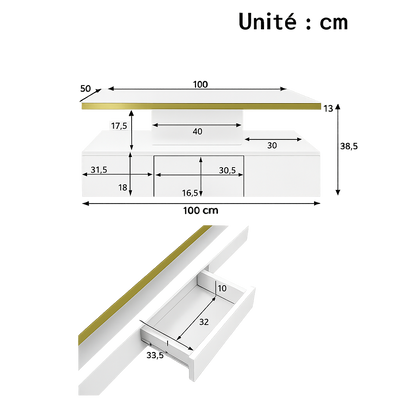 Unité : cm

50
100
13
17,5
40
30
38,5
31,5
30,5
18
16,5
100 cm

10
32
33,5