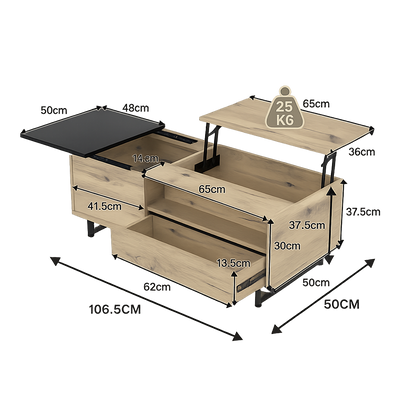 50cm
48cm
25 KG
65cm
36cm
14cm
65cm
41.5cm
37.5cm
37.5cm
30cm
13.5cm
62cm
50cm
106.5CM
50CM