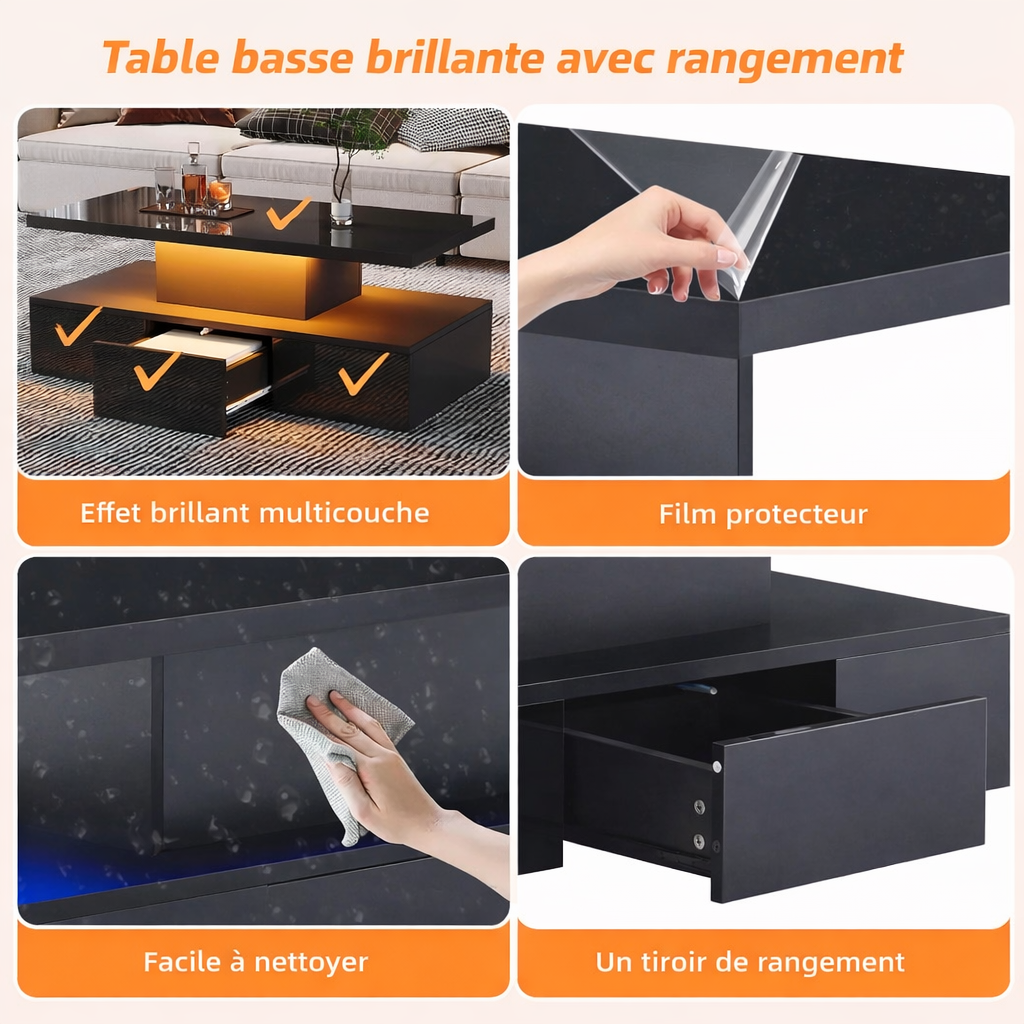 Table basse brillante avec rangement

Effet brillant multicouche

Film protecteur

Facile à nettoyer

Un tiroir de rangement